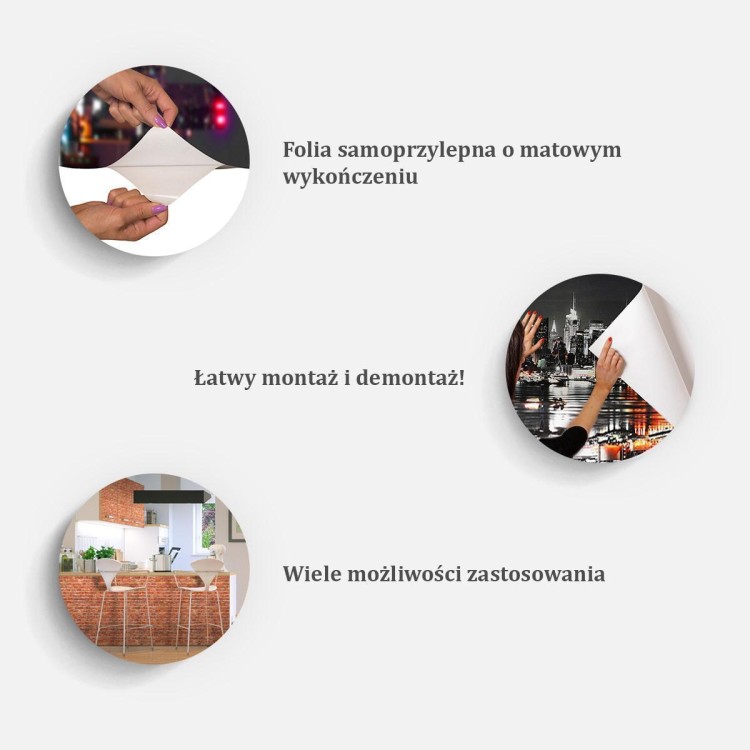 Folia samoprzylepna o matowym wykończeniu

Łatwy montaż i demontaż!

Wiele możliwości zastosowania